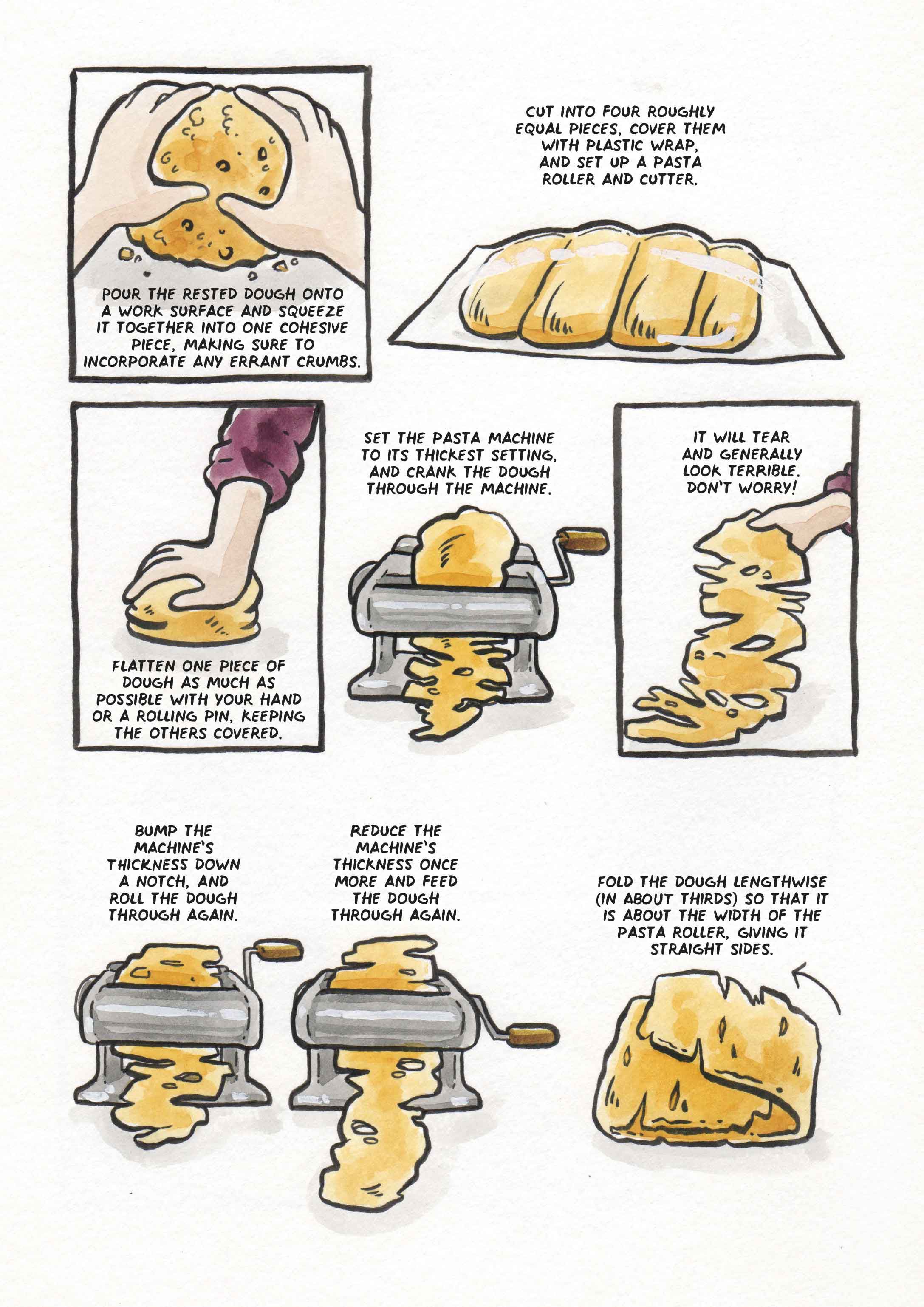 POUR THE RESTED DOUGH ONTO A WORK SURFACE AND SQUEEZE IT TOGETHER INTO ONE COHESIVE PIECE, MAKING SURE TO INCORPORATE ANY ERRANT CRUMBS.

CUT INTO FOUR ROUGHLY EQUAL PIECES, COVER THEM WITH PLASTIC WRAP, AND SET UP A PASTA ROLLER AND CUTTER.

FLATTEN ONE PIECE OF DOUGH AS MUCH AS POSSIBLE WITH YOUR HAND OR A ROLLING PIN, KEEPING THE OTHERS COVERED.

SET THE PASTA MACHINE TO ITS THICKEST SETTING, AND CRANK THE DOUGH THROUGH THE MACHINE.

IT WILL TEAR AND GENERALLY LOOK TERRIBLE. DON'T WORRY!

BUMP THE MACHINE'S THICKNESS DOWN A NOTCH, AND ROLL THE DOUGH THROUGH AGAIN.

REDUCE THE MACHINE'S THICKNESS ONCE MORE AND FEED THE DOUGH THROUGH AGAIN.

FOLD THE DOUGH LENGTHWISE (IN ABOUT THIRDS) SO THAT IT IS ABOUT THE WIDTH OF THE PASTA ROLLER, GIVING IT STRAIGHT SIDES.