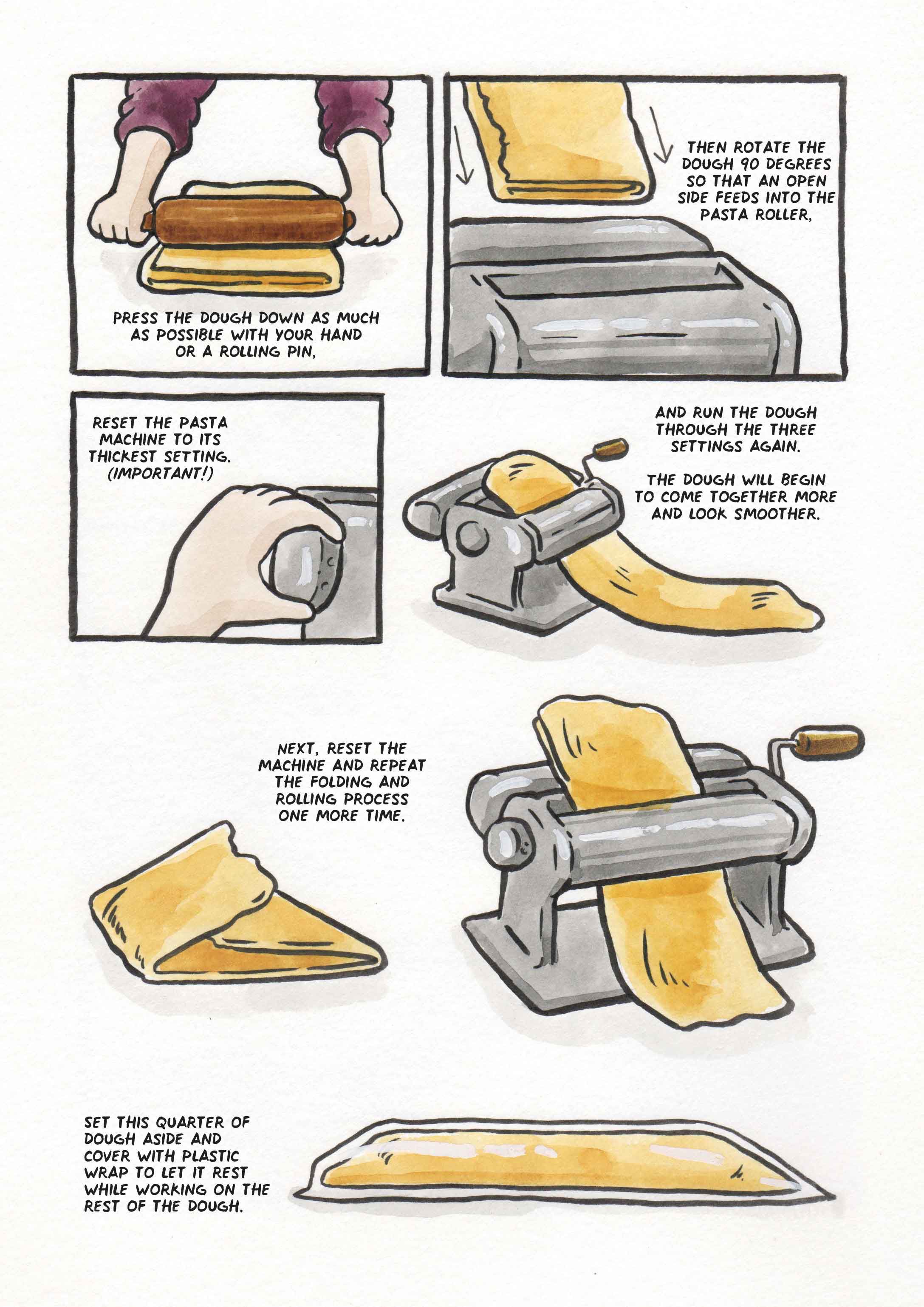 PRESS THE DOUGH DOWN AS MUCH AS POSSIBLE WITH YOUR HAND OR A ROLLING PIN,

THEN ROTATE THE DOUGH 90 DEGREES SO THAT AN OPEN SIDE FEEDS INTO THE PASTA ROLLER,

RESET THE PASTA MACHINE TO ITS THICKEST SETTING. (IMPORTANT!)

AND RUN THE DOUGH THROUGH THE THREE SETTINGS AGAIN.

THE DOUGH WILL BEGIN TO COME TOGETHER MORE AND LOOK SMOOTHER.

NEXT, RESET THE MACHINE AND REPEAT THE FOLDING AND ROLLING PROCESS ONE MORE TIME.

SET THIS QUARTER OF DOUGH ASIDE AND COVER WITH PLASTIC WRAP TO LET IT REST WHILE WORKING ON THE REST OF THE DOUGH.