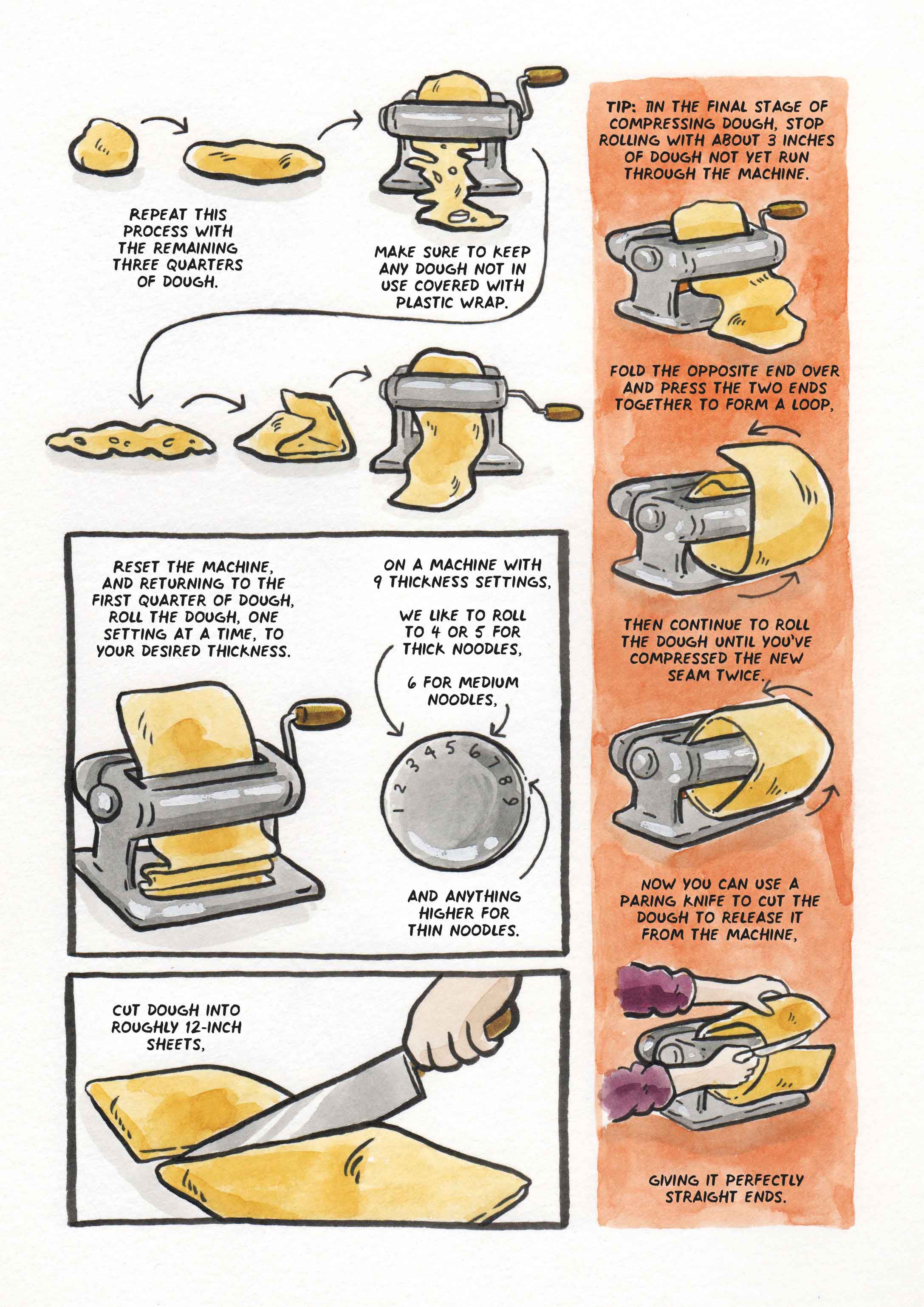 REPEAT THIS PROCESS WITH THE REMAINING THREE QUARTERS OF DOUGH.

MAKE SURE TO KEEP ANY DOUGH NOT IN USE COVERED WITH PLASTIC WRAP.

RESET THE MACHINE, AND RETURNING TO THE FIRST QUARTER OF DOUGH, ROLL THE DOUGH, ONE SETTING AT A TIME, TO YOUR DESIRED THICKNESS.

ON A MACHINE WITH 9 THICKNESS SETTINGS,

WE LIKE TO ROLL TO 4 OR 5 FOR THICK NOODLES,

6 FOR MEDIUM NOODLES,

1 2 3 4 5 6 7 8 9

AND ANYTHING HIGHER FOR THIN NOODLES.

CUT DOUGH INTO ROUGHLY 12-INCH SHEETS,

TIP: IN THE FINAL STAGE OF COMPRESSING DOUGH, STOP ROLLING WITH ABOUT 3 INCHES OF DOUGH NOT YET RUN THROUGH THE MACHINE.

FOLD THE OPPOSITE END OVER AND PRESS THE TWO ENDS TOGETHER TO FORM A LOOP,

THEN CONTINUE TO ROLL THE DOUGH UNTIL YOU'VE COMPRESSED THE NEW SEAM TWICE.

NOW YOU CAN USE A PARING KNIFE TO CUT THE DOUGH TO RELEASE IT FROM THE MACHINE,

GIVING IT PERFECTLY STRAIGHT ENDS.